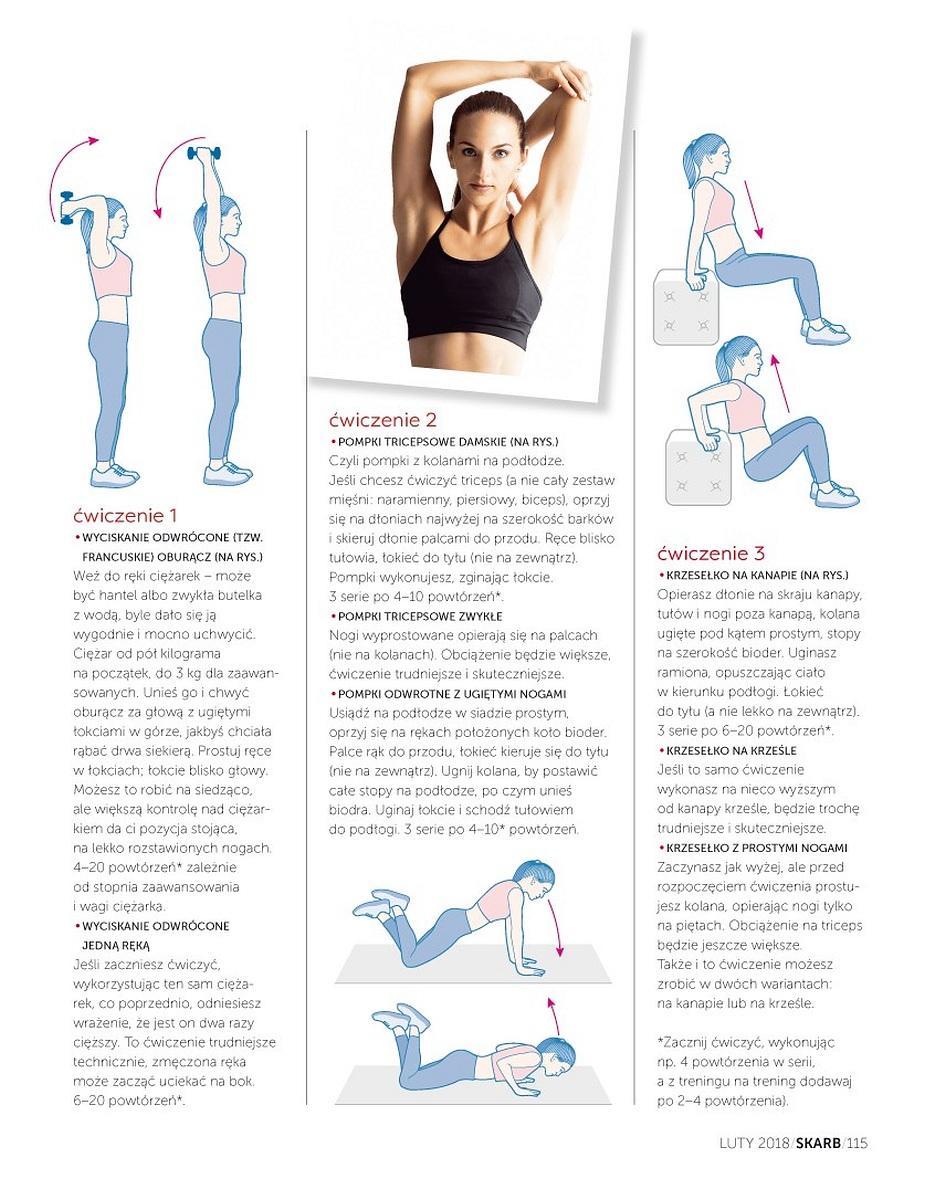 ćwiczenie 1

• WYCISKANIE ODWRÓCONE (TZW. FRANCUSKIE) OBURĄCZ (NA RYS.)
Weź do ręki ciężarek – może być hantel albo zwykła butelka z wodą, byle dało się ją wygodnie i mocno uchwycić. Ciężar od pół kilograma na początek, do 3 kg dla zaawansowanych. Unieś go i chwyć oburącz za głową z ugiętymi łokciami w górze, jakbyś chciała rąbać drwa siekierą. Prostuj ręce w łokciach; łokcie blisko głowy. Możesz to robić na siedząco, ale większą kontrolę nad ciężarkiem da ci pozycja stojąca, na lekko rozstawionych nogach. 4–20 powtórzeń* zależnie od stopnia zaawansowania i wagi ciężarka.

• WYCISKANIE ODWRÓCONE JEDNĄ RĘKĄ
Jeśli zaczniesz ćwiczyć, wykorzystując ten sam ciężarek, co poprzednio, odniesiesz wrażenie, że jest on dwa razy cięższy. To ćwiczenie trudniejsze technicznie, zmęczona ręka może zacząć uciekać na bok. 6–20 powtórzeń*.

ćwiczenie 2

• POMPKI TRICEPSOWE DAMSKIE (NA RYS.)
Czyli pompki z kolanami na podłodze. Jeśli chcesz ćwiczyć triceps (a nie cały zestaw mięśni: naramienny, piersiowy, biceps), oprzyj się na dłoniach najwyżej na szerokość barków i skieruj dłonie palcami do przodu. Ręce blisko tułowia, łokieć do tyłu (nie na zewnątrz). Pompki wykonujesz, zginając łokcie. 3 serie po 4–10 powtórzeń*.

• POMPKI TRICEPSOWE ZWYKŁE
Nogi wyprostowane opierają się na palcach (nie na kolanach). Obciążenie będzie większe, ćwiczenie trudniejsze i skuteczniejsze.

• POMPKI ODWROTNE Z UGIĘTYMI NOGAMI
Usiądź na podłodze w siadzie prostym, oprzyj się na rękach położonych koło bioder. Palce rąk do przodu, łokieć kieruje się do tyłu (nie na zewnątrz). Ugnij kolana, by postawić całe stopy na podłodze, po czym unieś biodra. Uginaj łokcie i schodź tułowiem do podłogi. 3 serie po 4–10* powtórzeń.

ćwiczenie 3

• KRZESEŁKO NA KANAPIE (NA RYS.)
Opierasz dłonie na skraju kanapy, tułów i nogi poza kanapą, kolana ugięte pod kątem prostym, stopy na szerokość bioder. Uginasz ramiona, opuszczając ciało w kierunku podłogi. Łokieć do tyłu (a nie lekko na zewnątrz). 3 serie po 6–20 powtórzeń*.

• KRZESEŁKO NA KRZEŚLE
Jeśli to samo ćwiczenie wykonasz na nieco wyższym od kanapy krześle, będzie trochę trudniejsze i skuteczniejsze.

• KRZESEŁKO Z PROSTYMI NOGAMI
Zaczynasz jak wyżej, ale przed rozpoczęciem ćwiczenia prostujesz kolana, opierając nogi tylko na piętach. Obciążenie na triceps będzie jeszcze większe. Także i to ćwiczenie możesz zrobić w dwóch wariantach: na kanapie lub na krześle.

*Zacznij ćwiczyć, wykonując np. 4 powtórzenia w serii, a z treningu na trening dodawaj po 2–4 powtórzenia).

LUTY 2018/SKARB/115